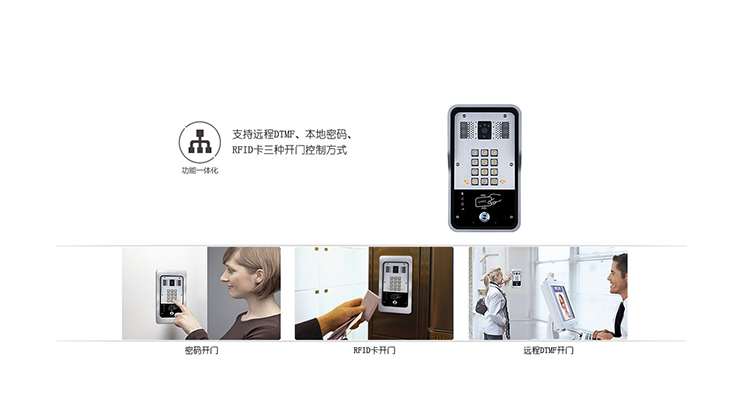 功能一体化

支持远程DTMF、本地密码、RFID卡三种开门控制方式

密码开门

RFID卡开门

远程DTMF开门