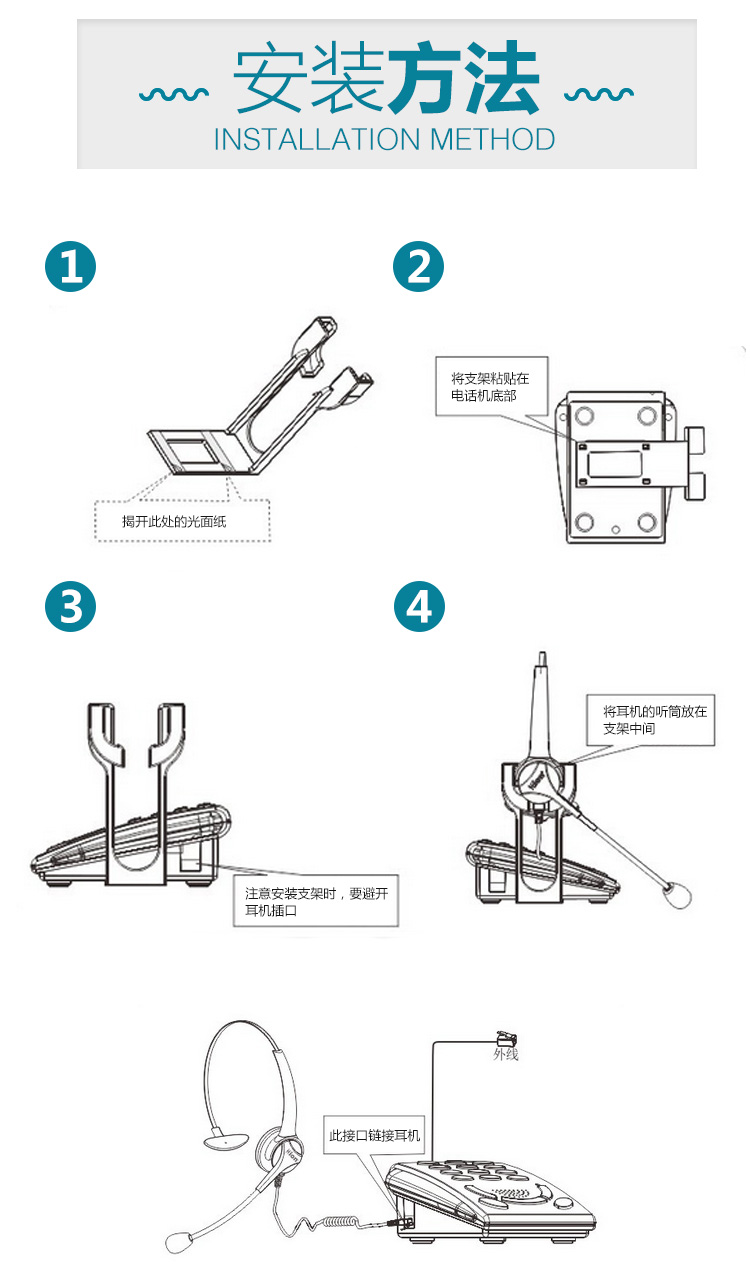 安装方法
INSTALLATION METHOD

1

揭开此处的光面纸

2

将支架粘贴在电话机底部

3

注意安装支架时，要避开耳机插口

4

将耳机的听筒放在支架中间

外线

此接口链接耳机